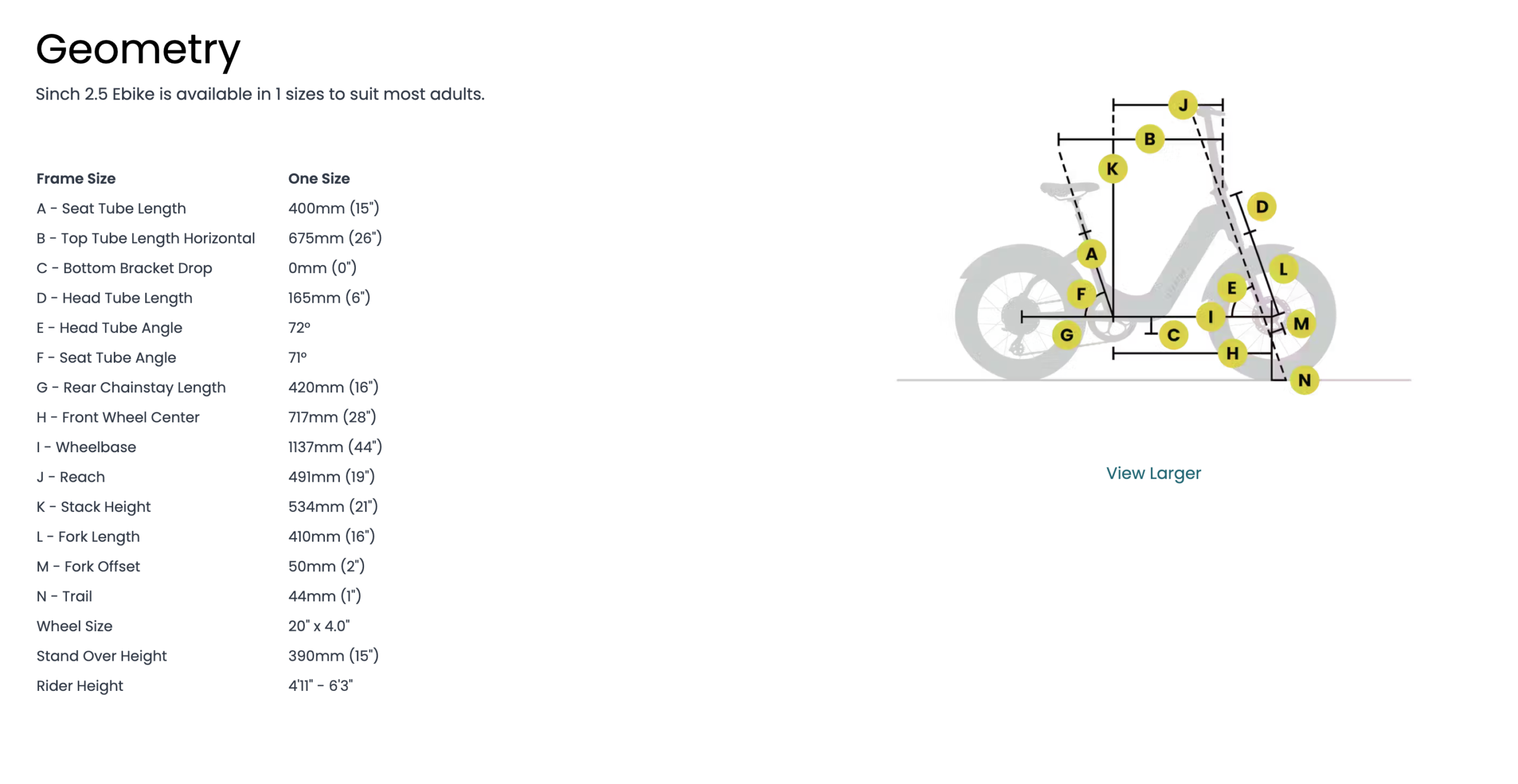 Geometry

Sinch 2.5 Ebike is available in 1 sizes to suit most adults.

| Frame Size | One Size |
|---|---|
| A - Seat Tube Length | 400mm (15") |
| B - Top Tube Length Horizontal | 675mm (26") |
| C - Bottom Bracket Drop | 0mm (0") |
| D - Head Tube Length | 165mm (6") |
| E - Head Tube Angle | 72° |
| F - Seat Tube Angle | 71° |
| G - Rear Chainstay Length | 420mm (16") |
| H - Front Wheel Center | 717mm (28") |
| I - Wheelbase | 1137mm (44") |
| J - Reach | 491mm (19") |
| K - Stack Height | 534mm (21") |
| L - Fork Length | 410mm (16") |
| M - Fork Offset | 50mm (2") |
| N - Trail | 44mm (1") |
| Wheel Size | 20" x 4.0" |
| Stand Over Height | 390mm (15") |
| Rider Height | 4'11" - 6'3" |

J
B
K
D
A
L
F
E
I
M
G
C
H
N

View Larger